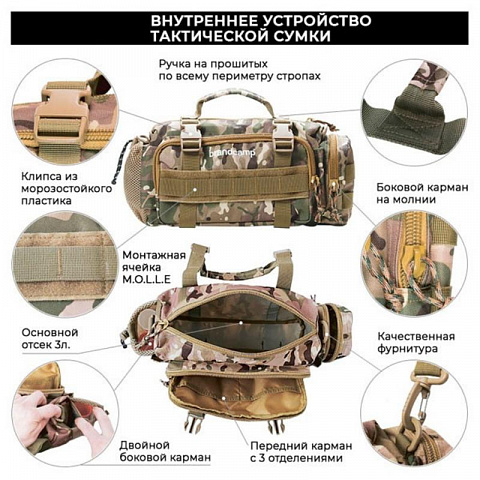 ВНУТРЕННЕЕ УСТРОЙСТВО ТАКТИЧЕСКОЙ СУМКИ

Ручка на прошитых по всему периметру стропах

brandcamp

Клипса из морозостойкого пластика

Боковой карман на молнии

Монтажная ячейка M.O.L.L.E

Основной отсек 3л.

Качественная фурнитура

Двойной боковой карман

Передний карман с 3 отделениями